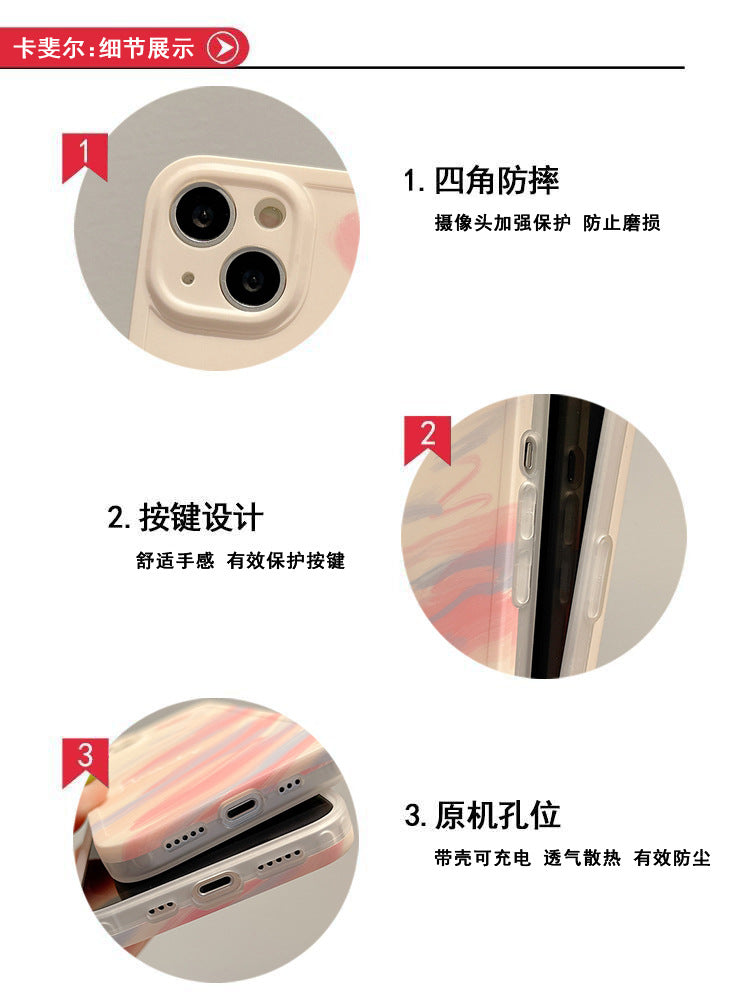 卡斐尔:细节展示

1

1. 四角防摔

摄像头加强保护 防止磨损

2

2. 按键设计

舒适手感 有效保护按键

3

3. 原机孔位

带壳可充电 透气散热 有效防尘