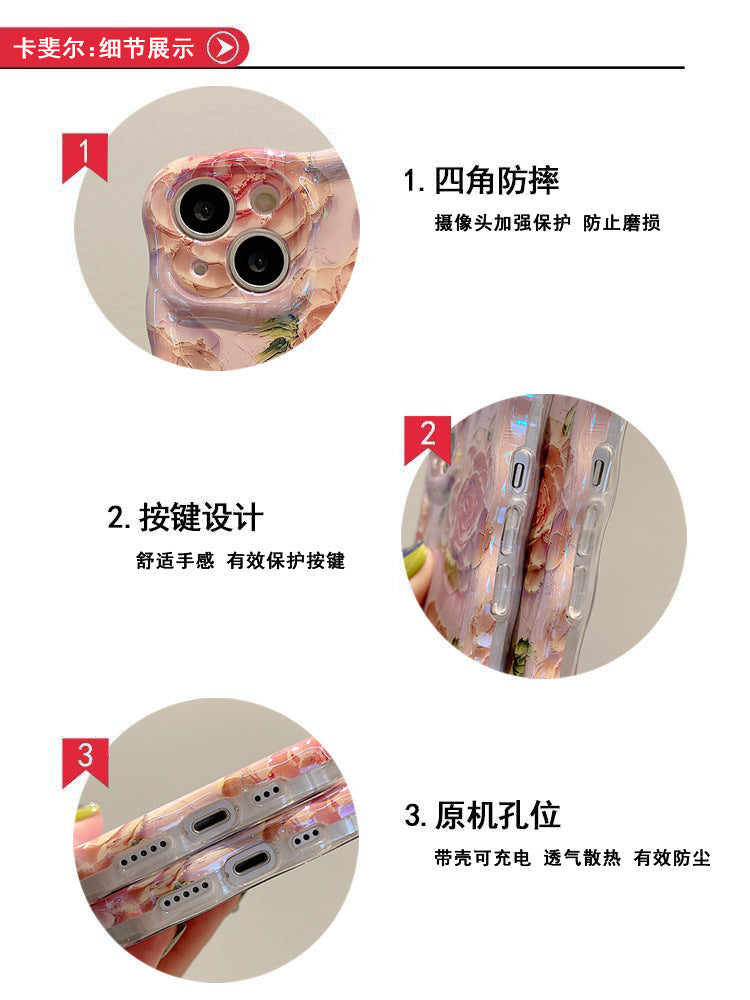 卡斐尔:细节展示

1

1. 四角防摔

摄像头加强保护 防止磨损

2

2. 按键设计

舒适手感 有效保护按键

3

3. 原机孔位

带壳可充电 透气散热 有效防尘