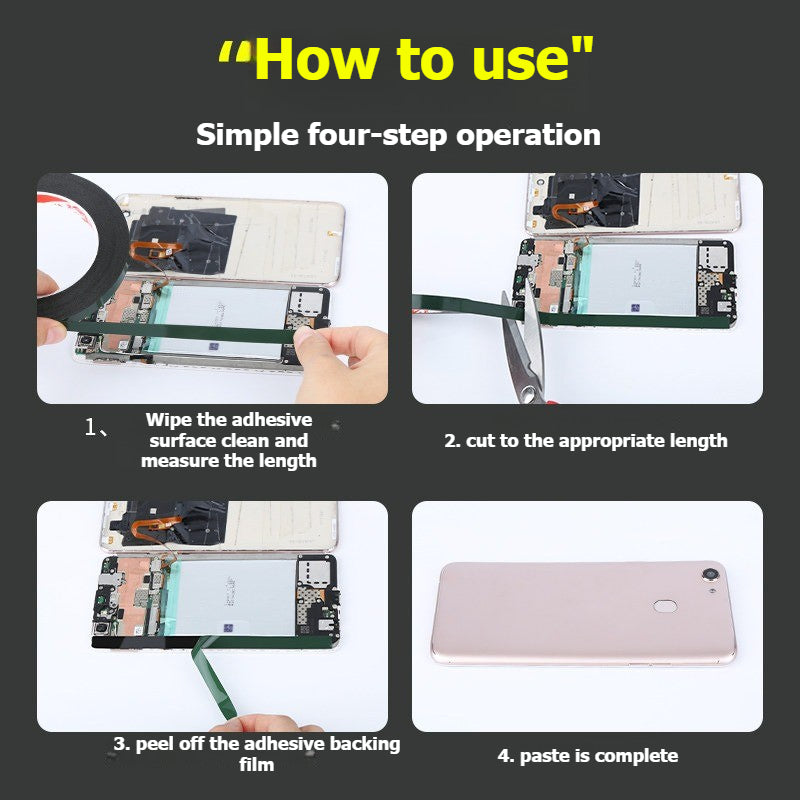 “How to use"

Simple four-step operation

1、 Wipe the adhesive surface clean and measure the length

2. cut to the appropriate length

3. peel off the adhesive backing film

4. paste is complete