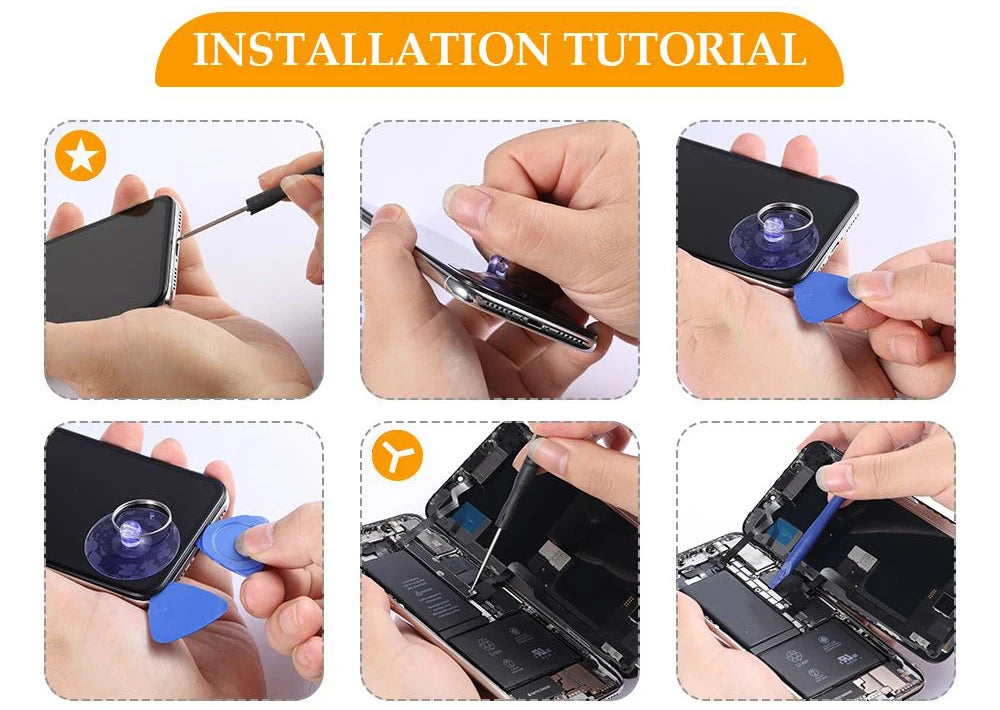 INSTALLATION TUTORIAL