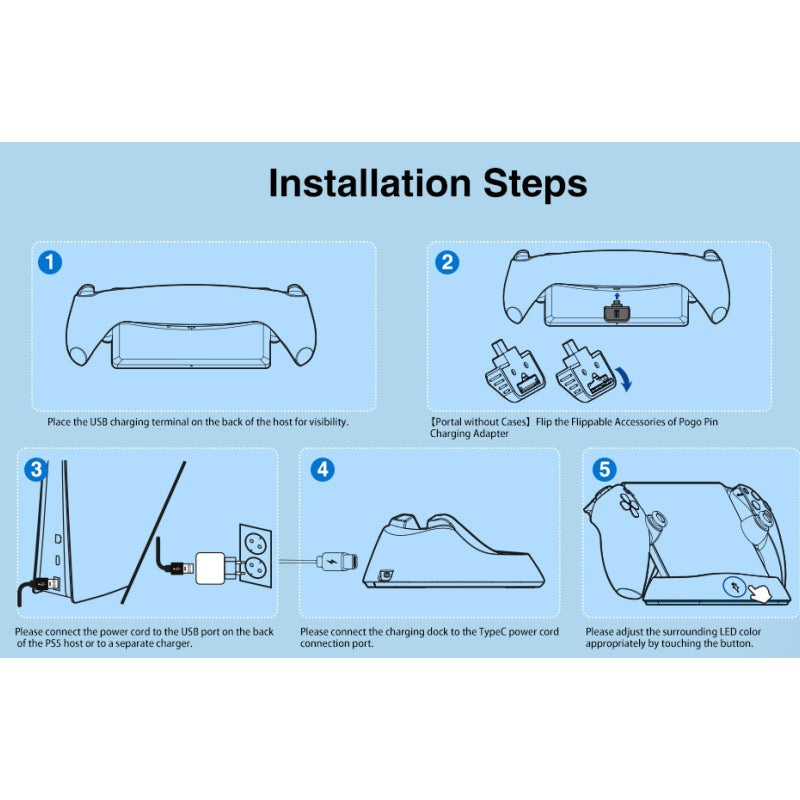 Installation Steps

1

Place the USB charging terminal on the back of the host for visibility.

2

【Portal without Cases】Flip the Flippable Accessories of Pogo Pin Charging Adapter

3

Please connect the power cord to the USB port on the back of the PS5 host or to a separate charger.

4

Please connect the charging dock to the TypeC power cord connection port.

5

Please adjust the surrounding LED color appropriately by touching the button.