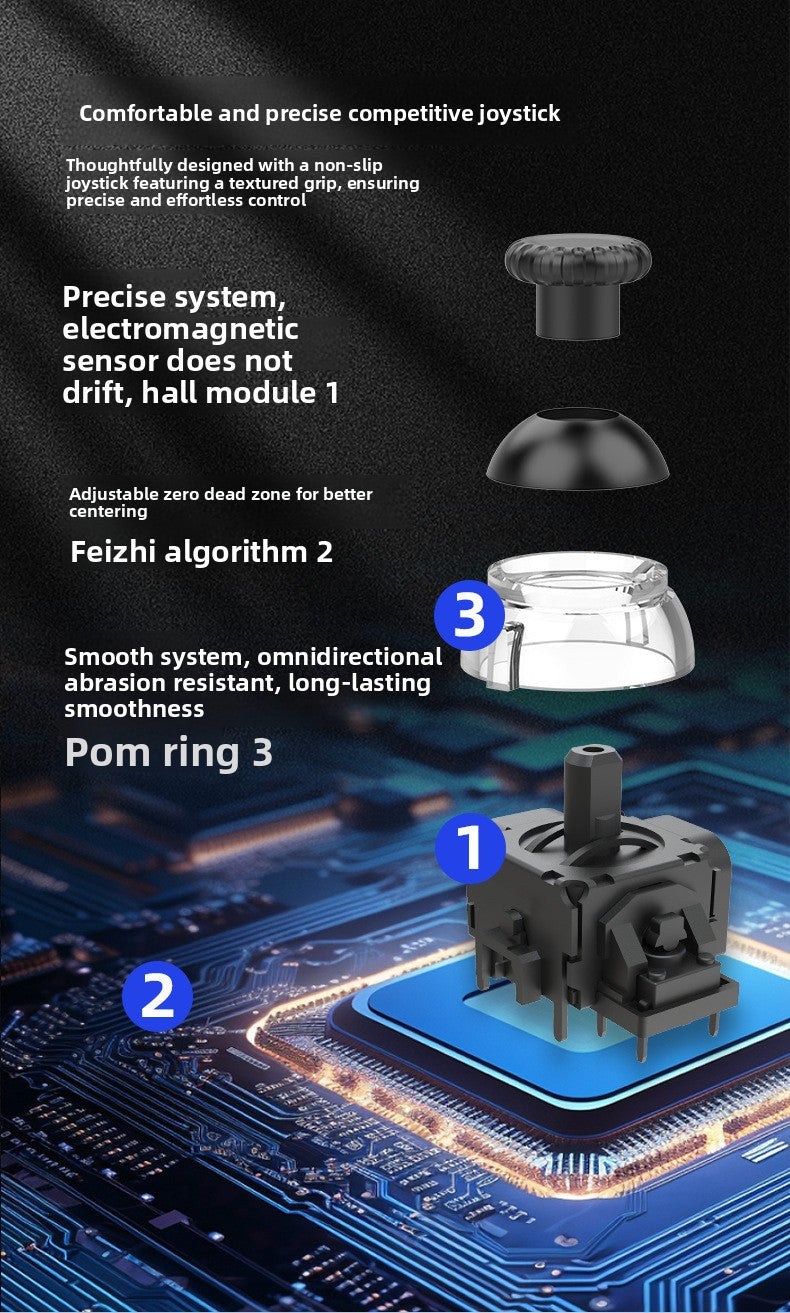 Comfortable and precise competitive joystick

Thoughtfully designed with a non-slip joystick featuring a textured grip, ensuring precise and effortless control

Precise system, electromagnetic sensor does not drift, hall module 1

Adjustable zero dead zone for better centering

Feizhi algorithm 2

3

Smooth system, omnidirectional abrasion resistant, long-lasting smoothness

Pom ring 3

1

2