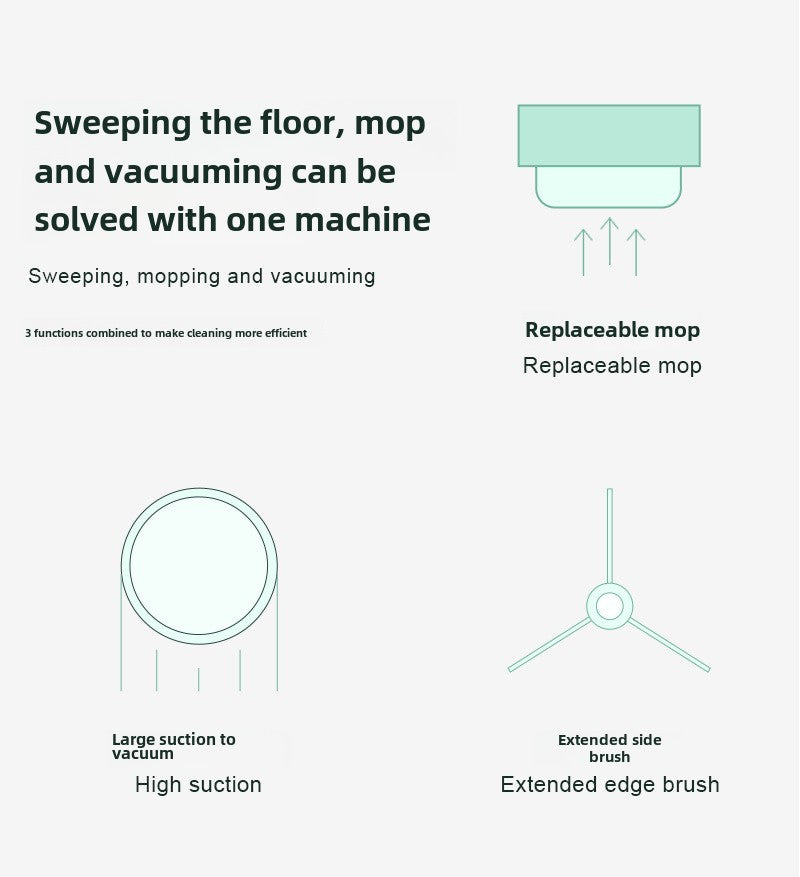 Sweeping the floor, mop and vacuuming can be solved with one machine

Sweeping, mopping and vacuuming

3 functions combined to make cleaning more efficient

Replaceable mop

Replaceable mop

Large suction to vacuum

High suction

Extended side brush

Extended edge brush